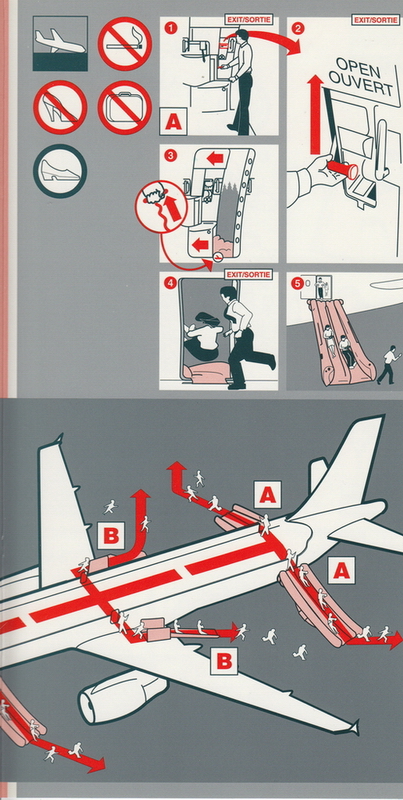 1
EXIT/SORTIE
A
2
EXIT/SORTIE
OPEN
OUVERT
3
4
EXIT/SORTIE
5
A
B
A
B